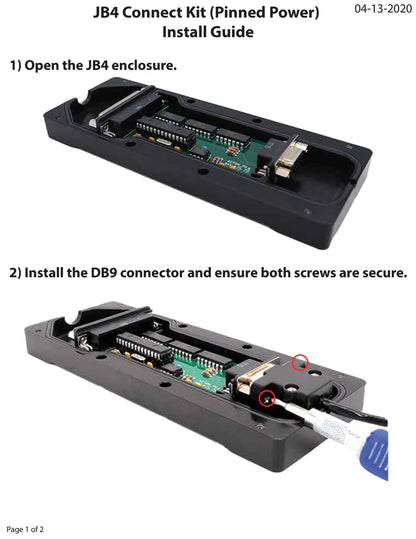 JB4 Connect Kit (Pinned Power)
Install Guide

04-13-2020

1) Open the JB4 enclosure.

2) Install the DB9 connector and ensure both screws are secure.

Page 1 of 2